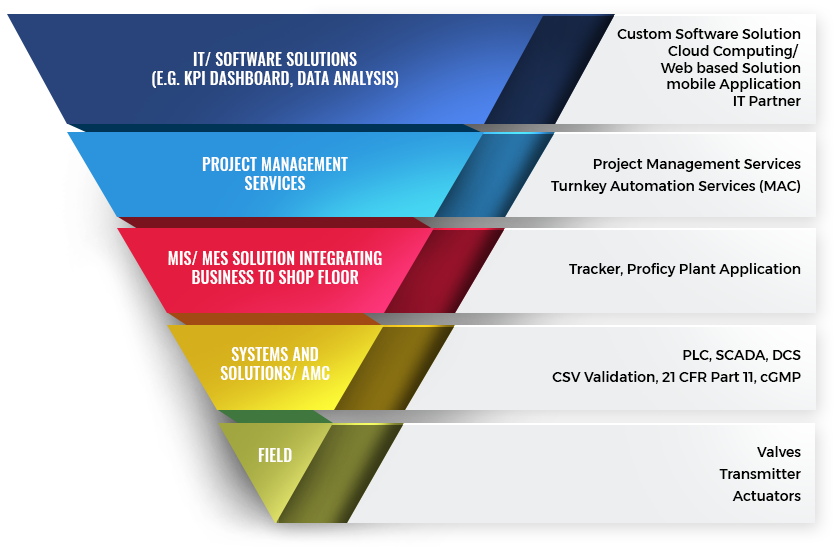 IT/ SOFTWARE SOLUTIONS
(E.G. KPI DASHBOARD, DATA ANALYSIS)

Custom Software Solution
Cloud Computing/
Web based Solution
mobile Application
IT Partner

PROJECT MANAGEMENT
SERVICES

Project Management Services
Turnkey Automation Services (MAC)

MIS/ MES SOLUTION INTEGRATING
BUSINESS TO SHOP FLOOR

Tracker, Proficy Plant Application

SYSTEMS AND
SOLUTIONS/ AMC

PLC, SCADA, DCS
CSV Validation, 21 CFR Part 11, cGMP

FIELD

Valves
Transmitter
Actuators