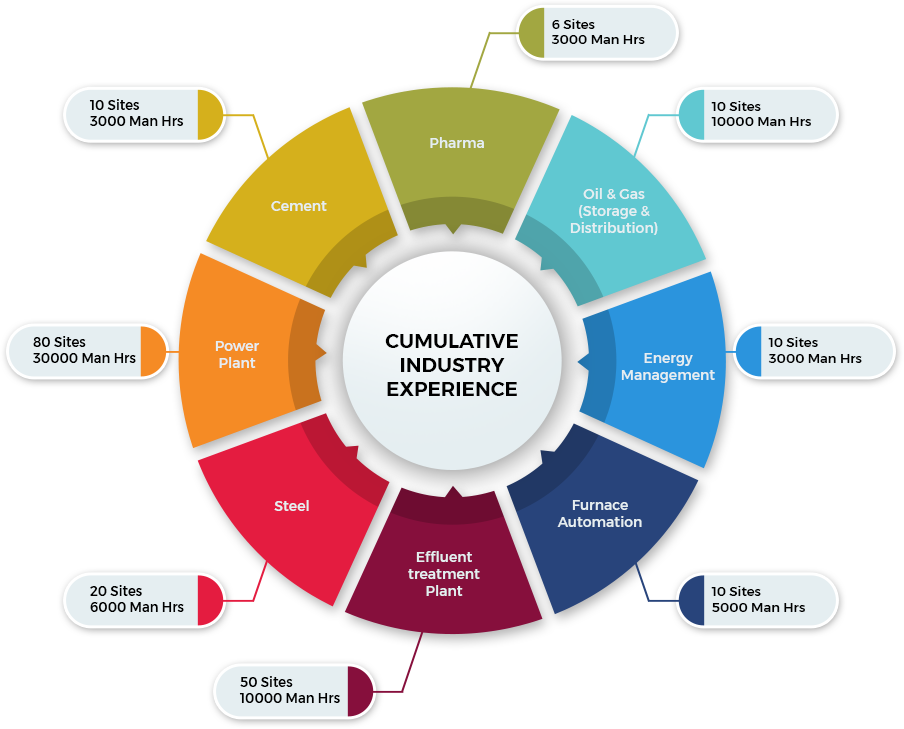 CUMULATIVE INDUSTRY EXPERIENCE

Pharma

6 Sites
3000 Man Hrs

Oil & Gas (Storage & Distribution)

10 Sites
10000 Man Hrs

Energy Management

10 Sites
3000 Man Hrs

Furnace Automation

10 Sites
5000 Man Hrs

Effluent treatment Plant

50 Sites
10000 Man Hrs

Steel

20 Sites
6000 Man Hrs

Power Plant

80 Sites
30000 Man Hrs

Cement

10 Sites
3000 Man Hrs